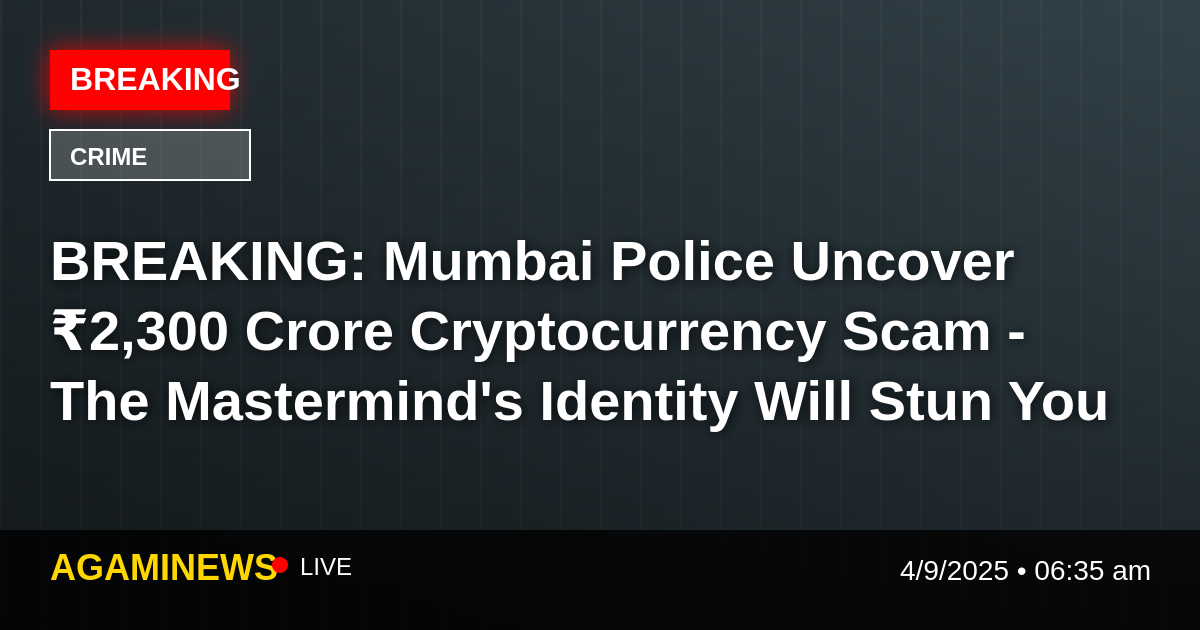 BREAKING

CRIME

BREAKING: Mumbai Police Uncover ₹2,300 Crore Cryptocurrency Scam - The Mastermind's Identity Will Stun You

AGAMINEWS LIVE

4/9/2025 • 06:35 am